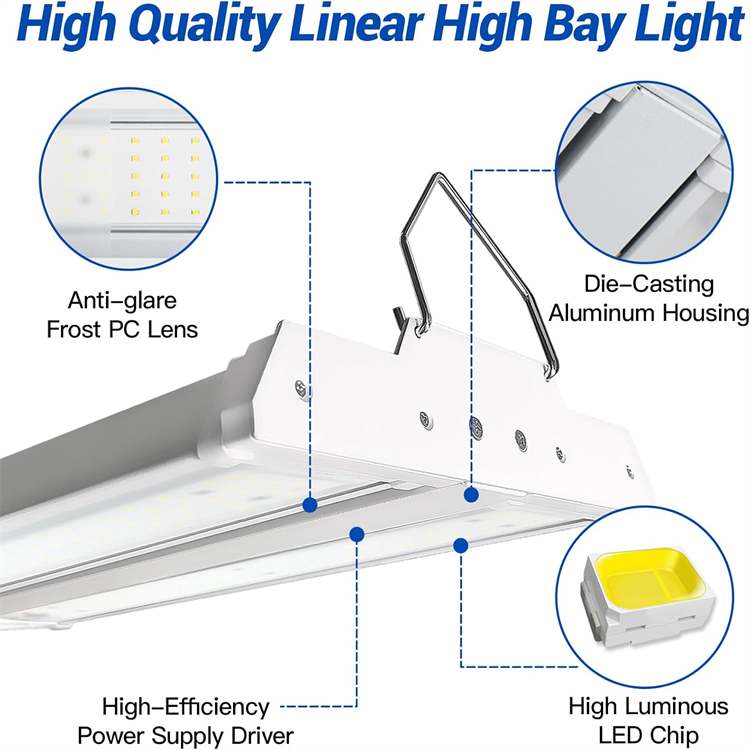 High Quality Linear High Bay Light

Anti-glare
Frost PC Lens

Die-Casting
Aluminum Housing

High-Efficiency
Power Supply Driver

High Luminous
LED Chip